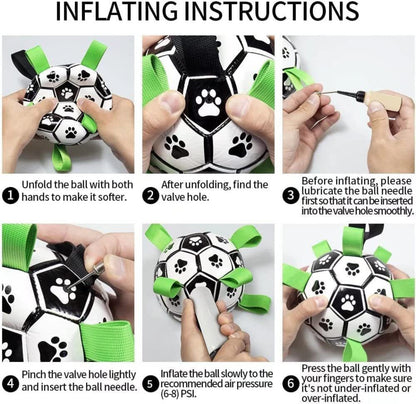 INFLATING INSTRUCTIONS

1 Unfold the ball with both hands to make it softer.

2 After unfolding, find the valve hole.

3 Before inflating, please lubricate the ball needle first so that it can be inserted into the valve hole smoothly.

4 Pinch the valve hole lightly and insert the ball needle.

5 Inflate the ball slowly to the recommended air pressure (6-8) PSI.

6 Press the ball gently with your fingers to make sure it's not under-inflated or over-inflated.